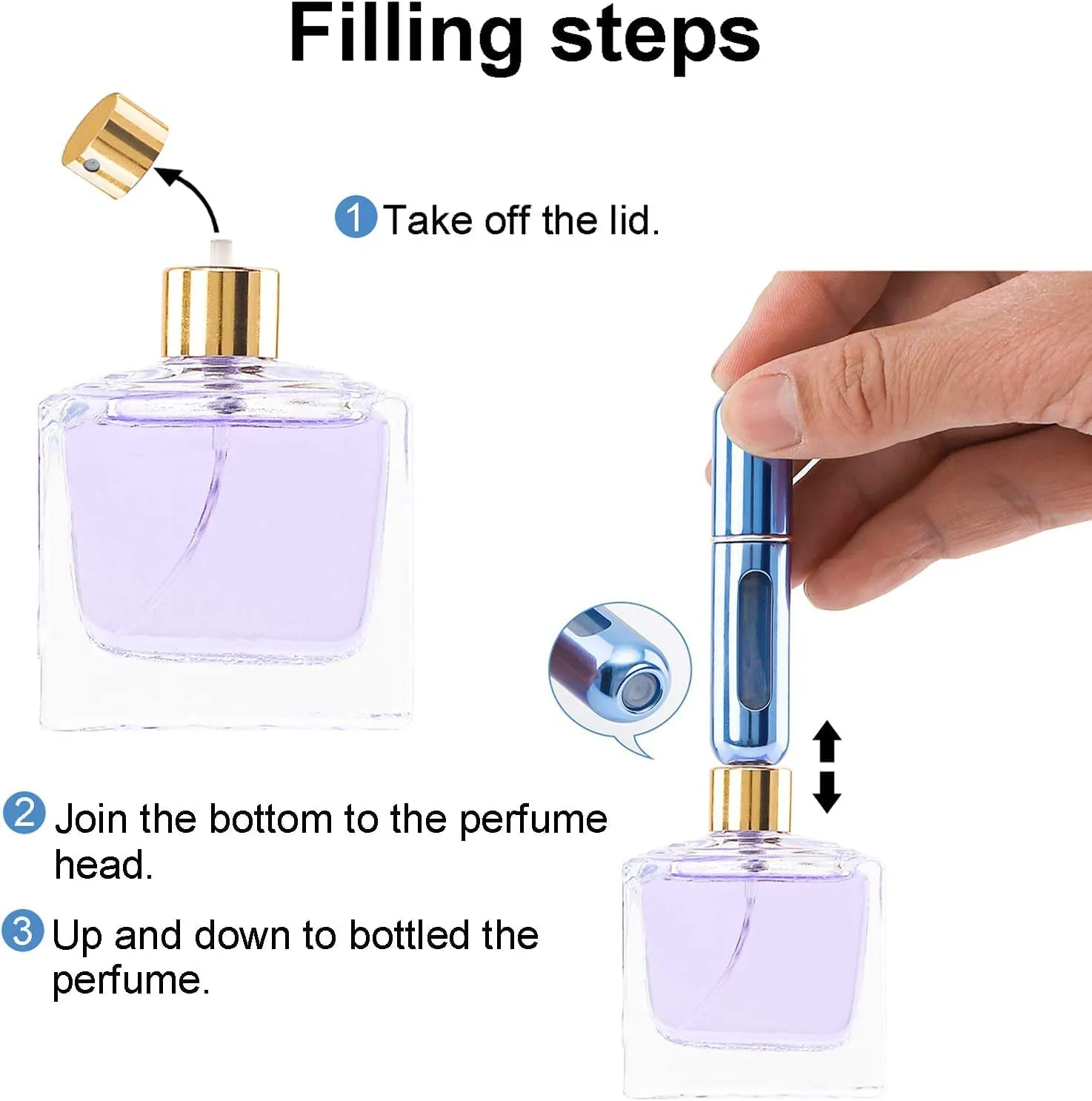 Filling steps

1 Take off the lid.

2 Join the bottom to the perfume head.

3 Up and down to bottled the perfume.