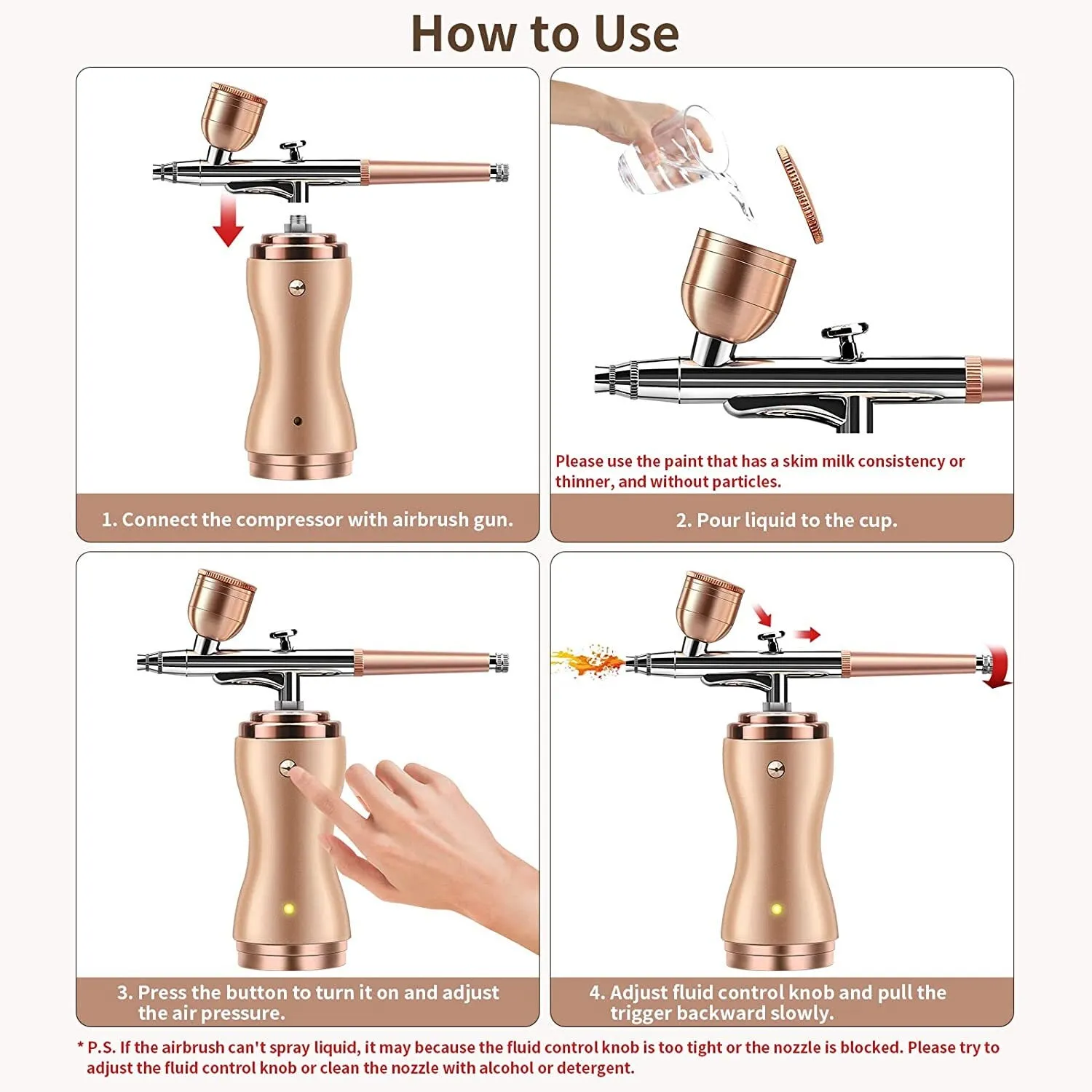 How to Use

1. Connect the compressor with airbrush gun.

Please use the paint that has a skim milk consistency or thinner, and without particles.

2. Pour liquid to the cup.

3. Press the button to turn it on and adjust the air pressure.

4. Adjust fluid control knob and pull the trigger backward slowly.

* P.S. If the airbrush can't spray liquid, it may because the fluid control knob is too tight or the nozzle is blocked. Please try to adjust the fluid control knob or clean the nozzle with alcohol or detergent.